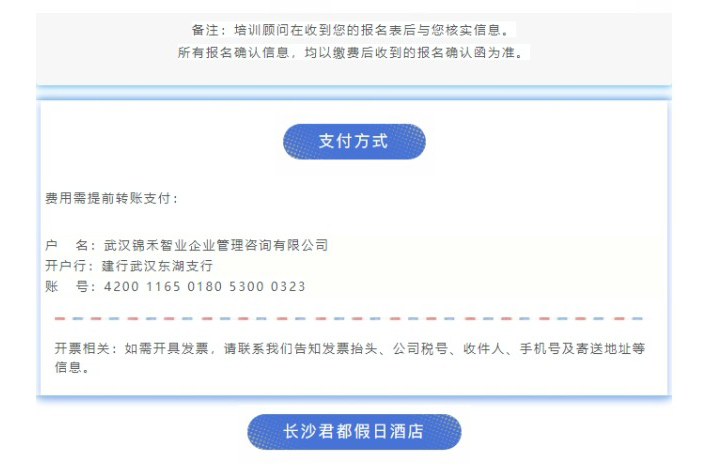 备注：培训顾问在收到您的报名表后与您核实信息。
所有报名确认信息，均以缴费后收到的报名确认函为准。

支付方式

费用需提前转账支付：

户　名：武汉锦禾智业企业管理咨询有限公司
开户行：建行武汉东湖支行
账　号：4200 1165 0180 5300 0323

开票相关：如需开具发票，请联系我们告知发票抬头、公司税号、收件人、手机号及寄送地址等信息。

长沙君都假日酒店